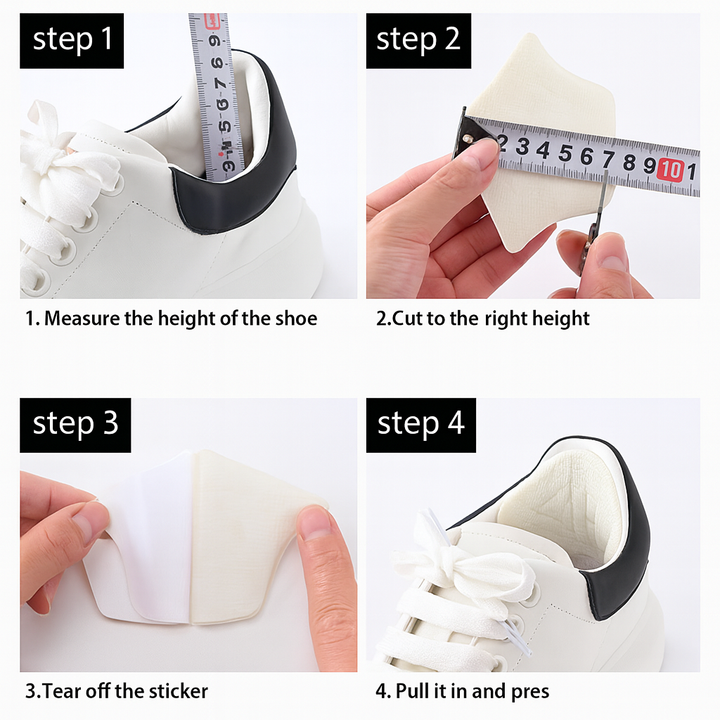 step 1

3 4 5 6 7 8 9

1. Measure the height of the shoe

step 2

2 3 4 5 6 7 8 9 10 1

2.Cut to the right height

step 3

3.Tear off the sticker

step 4

4. Pull it in and pres